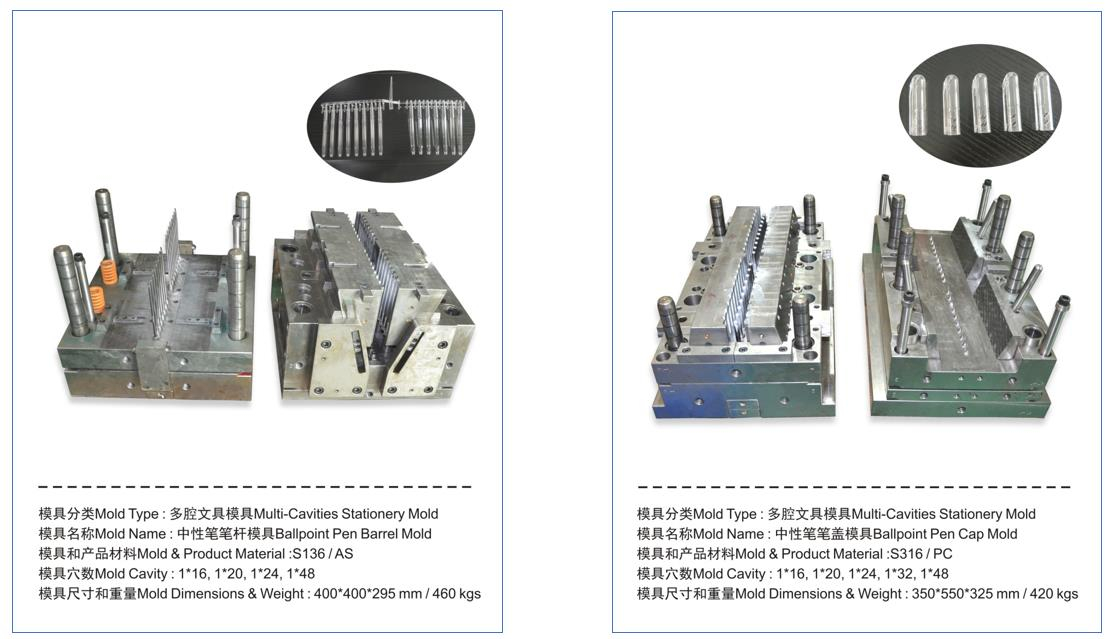 模具分类Mold Type : 多腔文具模具Multi-Cavities Stationery Mold
模具名称Mold Name : 中性笔笔杆模具Ballpoint Pen Barrel Mold
模具和产品材料Mold & Product Material :S136 / AS
模具穴数Mold Cavity : 1*16, 1*20, 1*24, 1*48
模具尺寸和重量Mold Dimensions & Weight : 400*400*295 mm / 460 kgs

模具分类Mold Type : 多腔文具模具Multi-Cavities Stationery Mold
模具名称Mold Name : 中性笔笔盖模具Ballpoint Pen Cap Mold
模具和产品材料Mold & Product Material :S316 / PC
模具穴数Mold Cavity : 1*16, 1*20, 1*24, 1*32, 1*48
模具尺寸和重量Mold Dimensions & Weight : 350*550*325 mm / 420 kgs